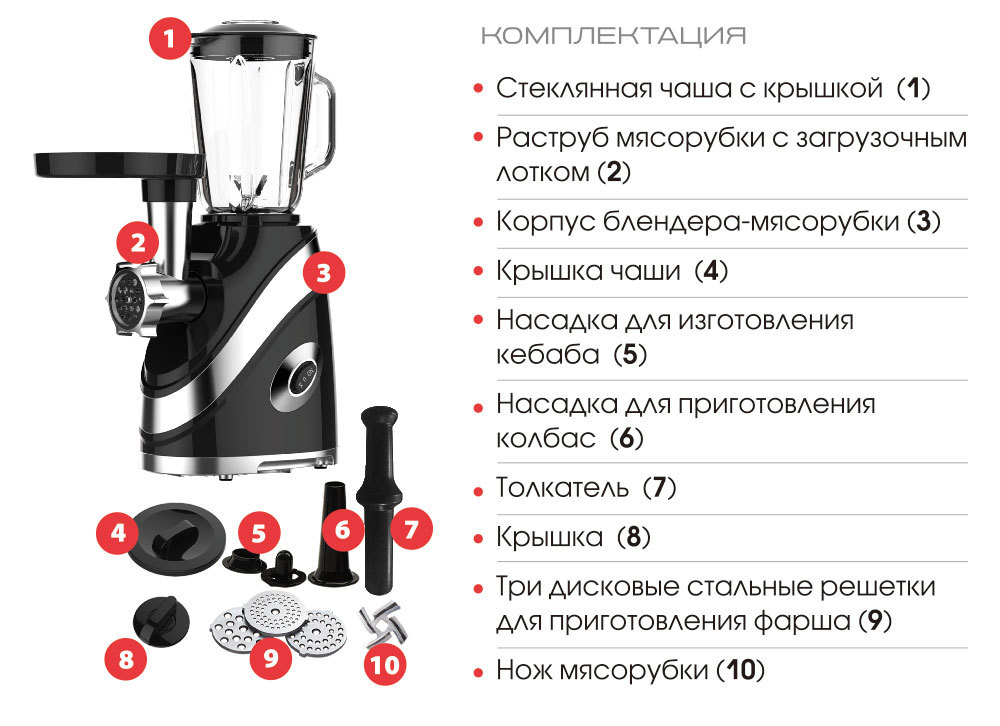 1
2
3
4
5
6
7
8
9
10

КОМПЛЕКТАЦИЯ

• Стеклянная чаша с крышкой (1)

• Раструб мясорубки с загрузочным лотком (2)

• Корпус блендера-мясорубки (3)

• Крышка чаши (4)

• Насадка для изготовления кебаба (5)

• Насадка для приготовления колбас (6)

• Толкатель (7)

• Крышка (8)

• Три дисковые стальные решетки для приготовления фарша (9)

• Нож мясорубки (10)